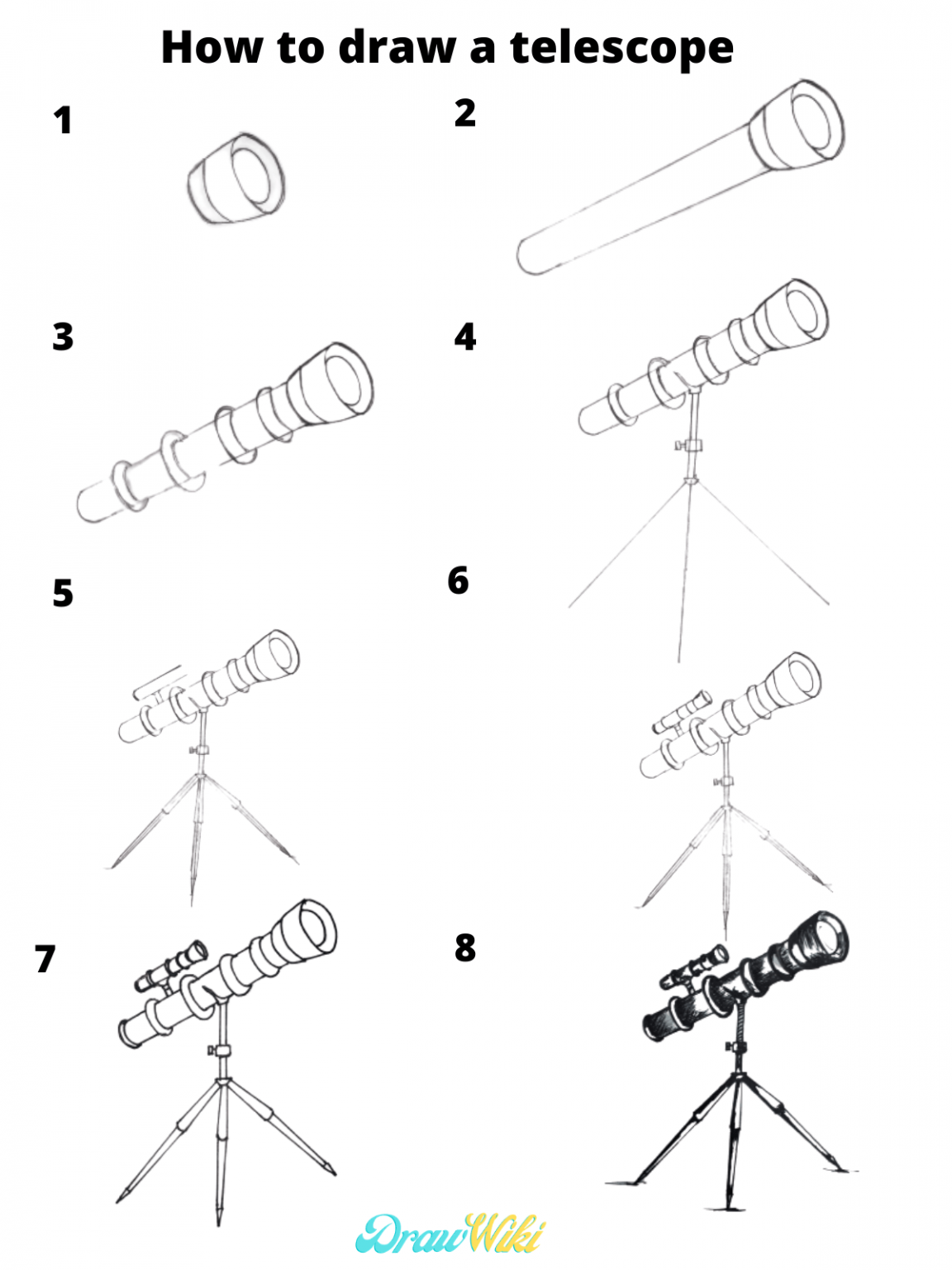 How to draw a telescope

1

2

3

4

5

6

7

8

DrawWiki